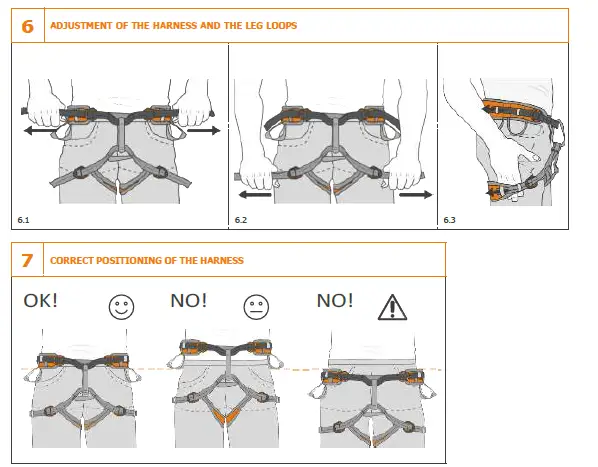 6 ADJUSTMENT OF THE HARNESS AND THE LEG LOOPS

6.1

6.2

6.3

7 CORRECT POSITIONING OF THE HARNESS

OK!

NO!

NO!