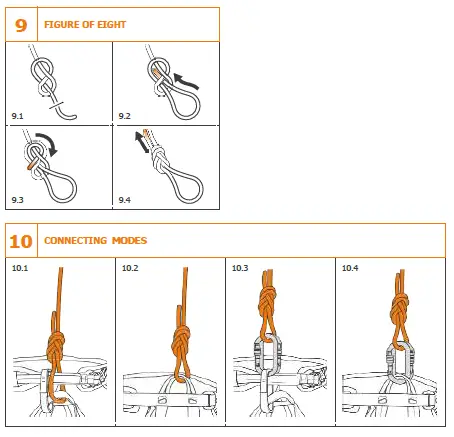 9 FIGURE OF EIGHT

9.1

9.2

9.3

9.4

10 CONNECTING MODES

10.1

10.2

10.3

10.4