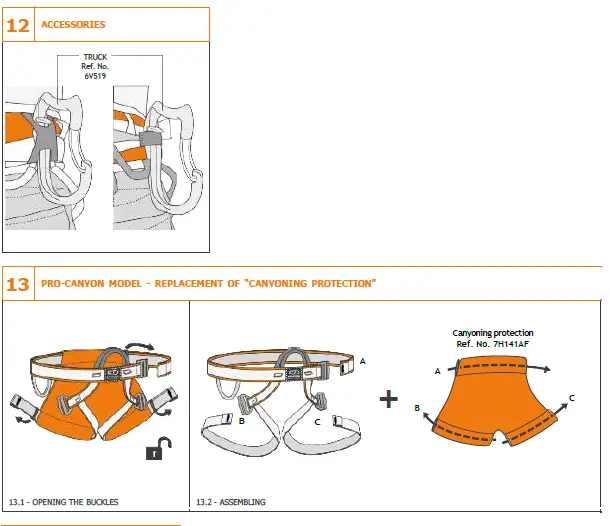 12 ACCESSORIES

TRUCK
Ref. No.
6V519

13 PRO-CANYON MODEL - REPLACEMENT OF "CANYONING PROTECTION"

13.1 - OPENING THE BUCKLES

A
B
C
+
Canyoning protection
Ref. No. 7H141AF
A
B
C

13.2 - ASSEMBLING