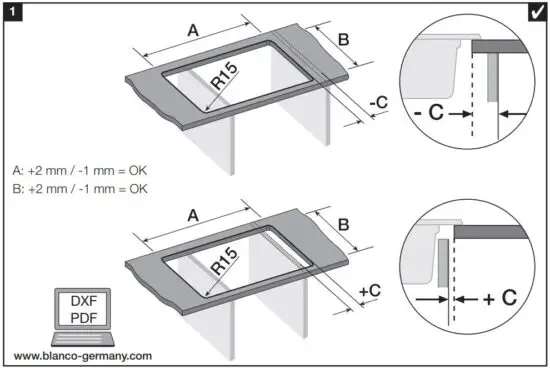 1

✓

A

B

R15

-C

- C

A: +2 mm / -1 mm = OK
B: +2 mm / -1 mm = OK

A

B

R15

+C

+ C

DXF
PDF

www.blanco-germany.com