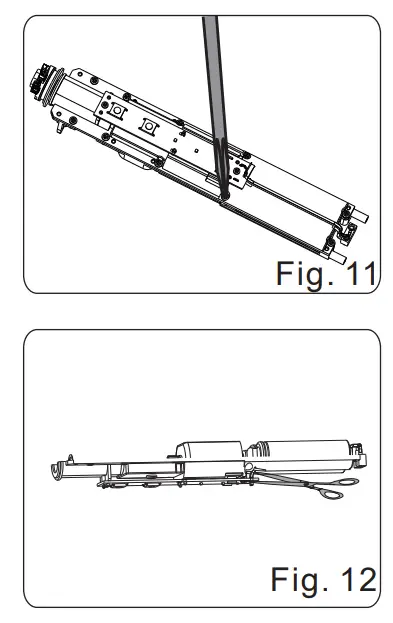 Fig. 11

Fig. 12