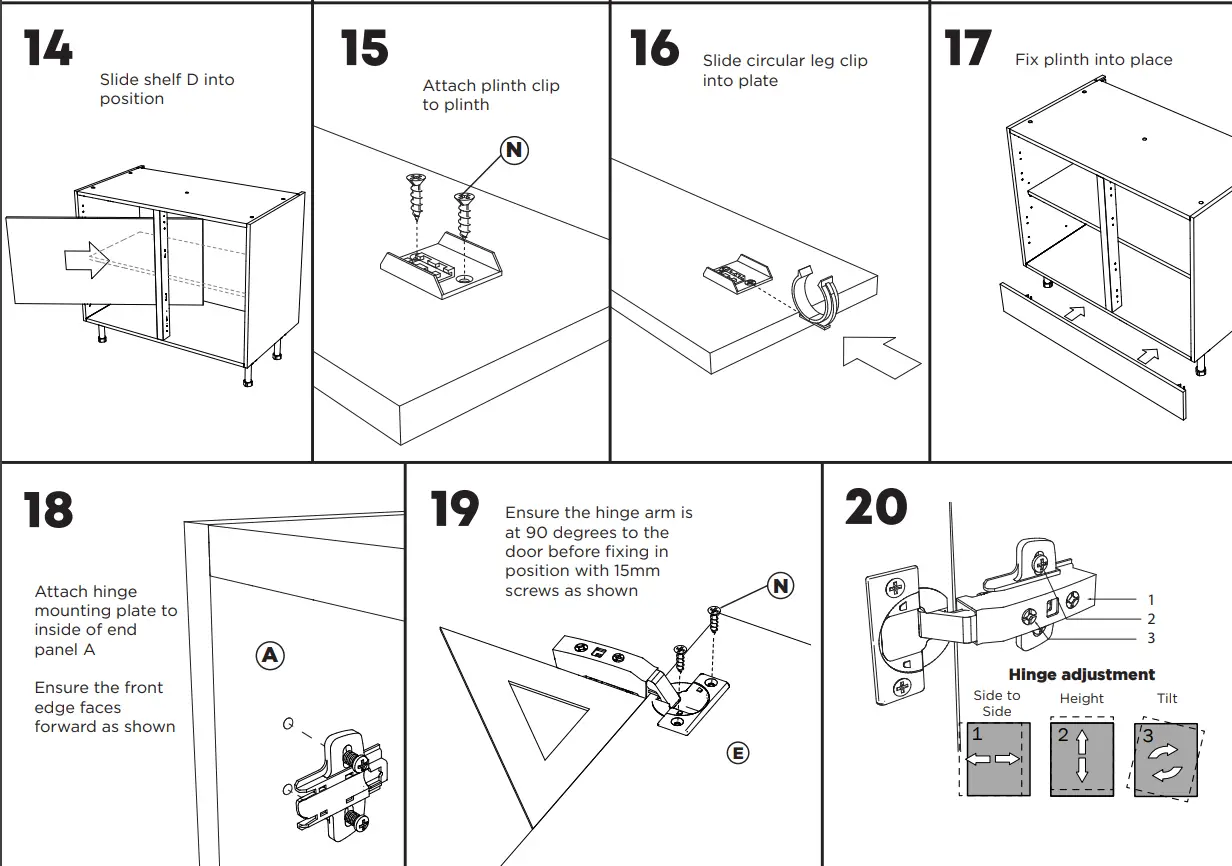 14
Slide shelf D into position

15
Attach plinth clip to plinth

N

16
Slide circular leg clip into plate

17
Fix plinth into place

18
Attach hinge mounting plate to inside of end panel A

Ensure the front edge faces forward as shown

A

19
Ensure the hinge arm is at 90 degrees to the door before fixing in position with 15mm screws as shown

N

E

20
1
2
3

Hinge adjustment
Side to Side
Height
Tilt
1
2
3