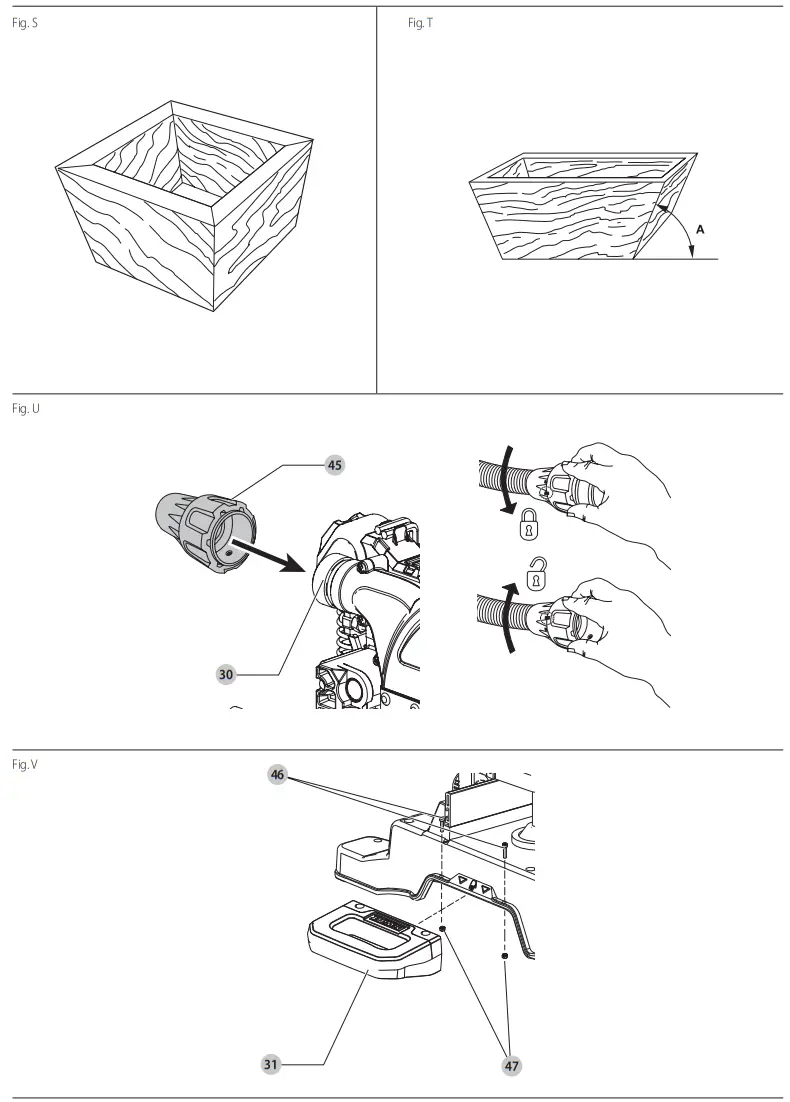 Fig. S

Fig. T

A

Fig. U

45

30

Fig. V

46

31

47