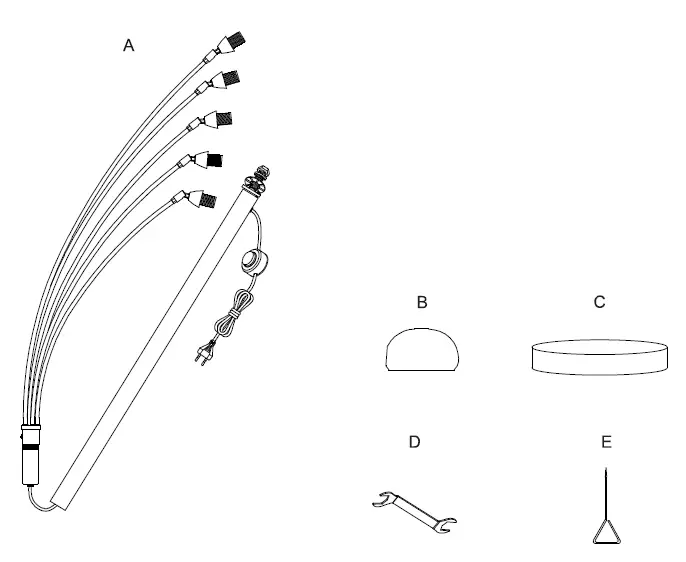 A

B

C

D

E