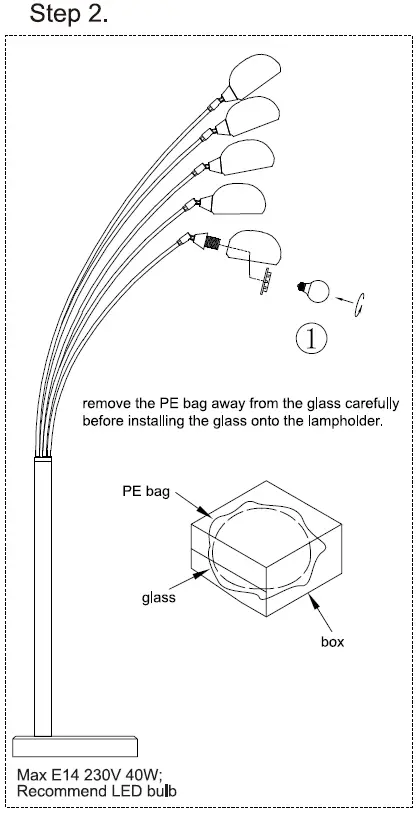 Step 2.

①

remove the PE bag away from the glass carefully before installing the glass onto the lampholder.

PE bag

glass

box

Max E14 230V 40W;
Recommend LED bulb