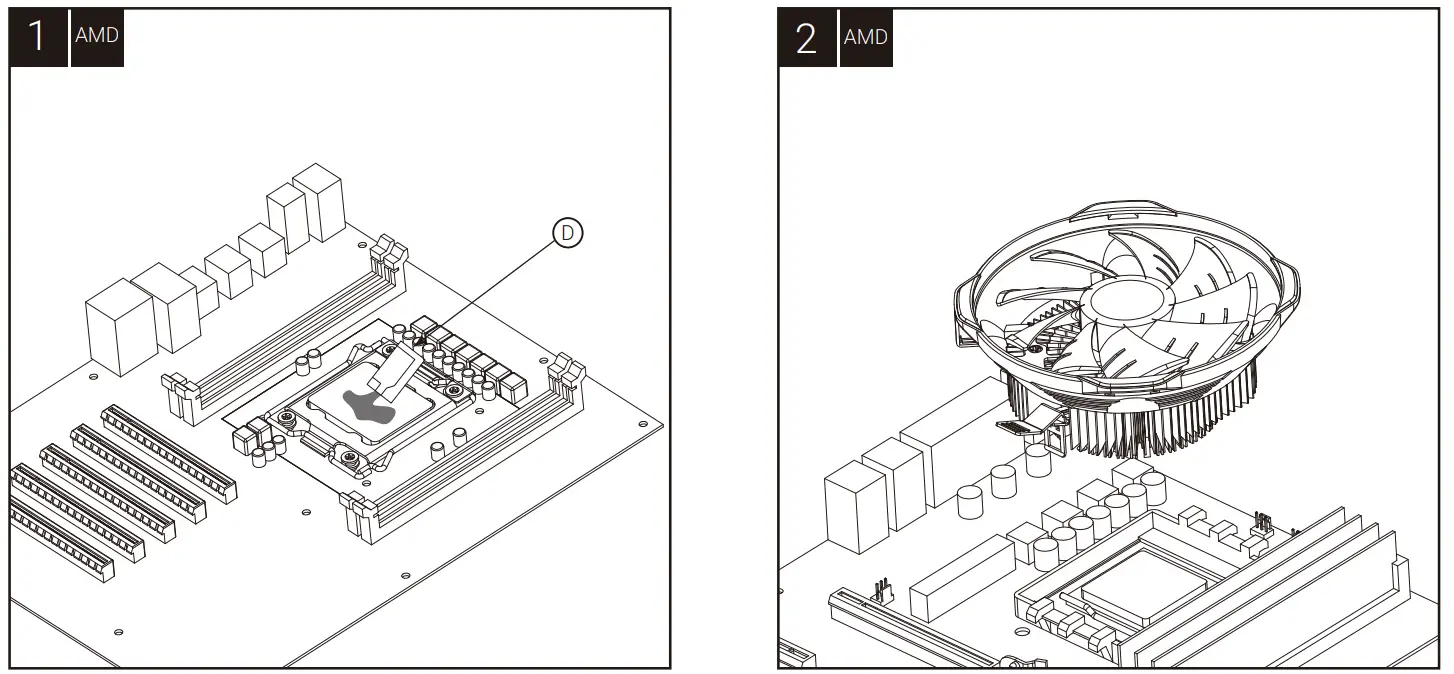 1 AMD

D

2 AMD