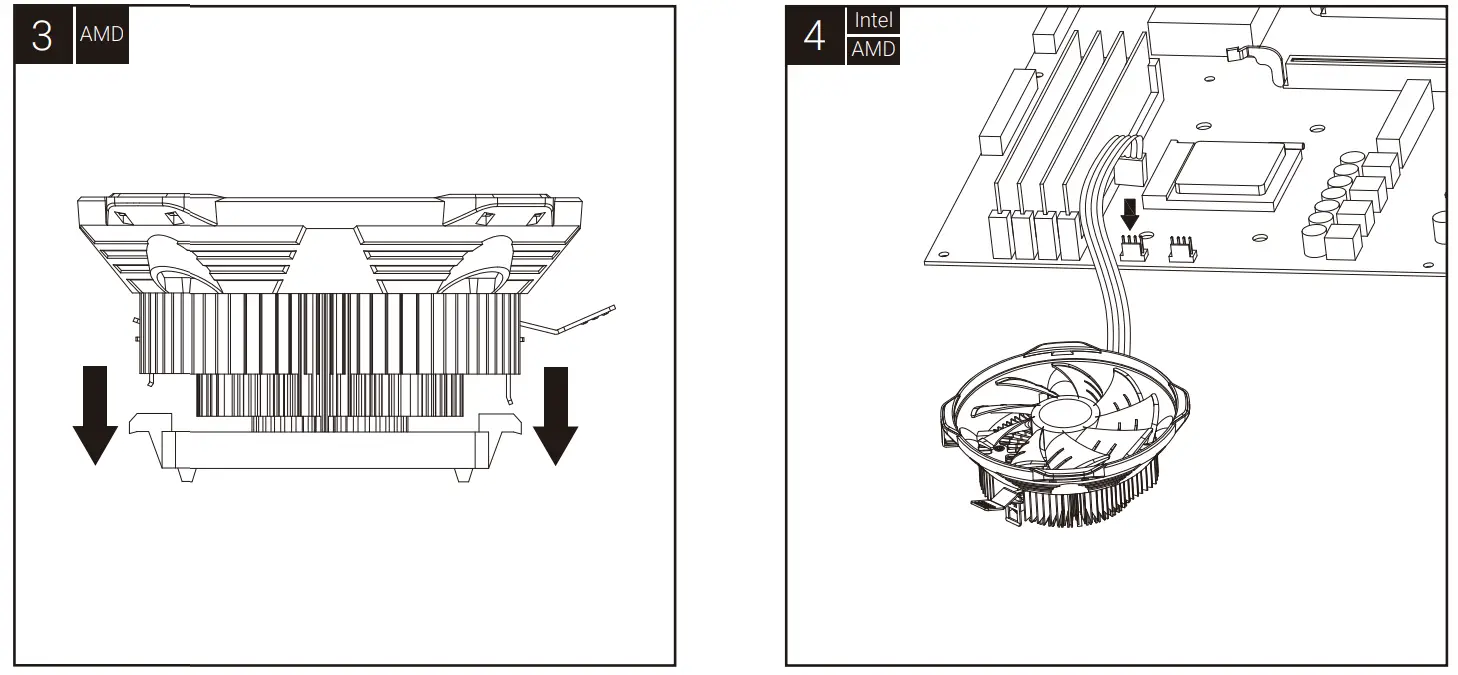 3 AMD

4 Intel AMD