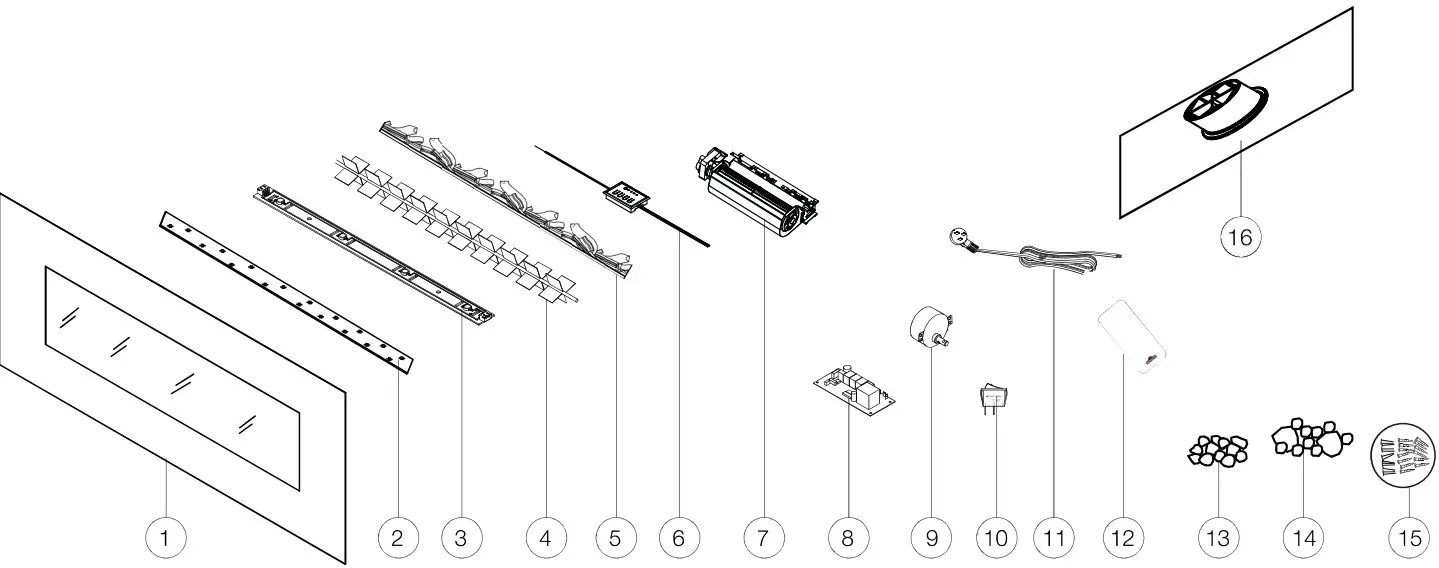 16

1 2 3 4 5 6 7 8 9 10 11 12 13 14 15