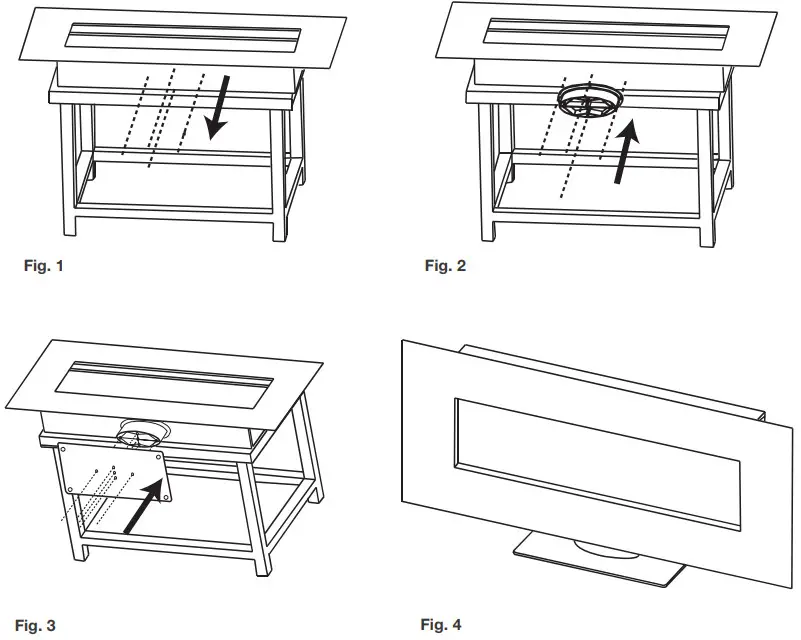 Fig. 1

Fig. 2

Fig. 3

Fig. 4