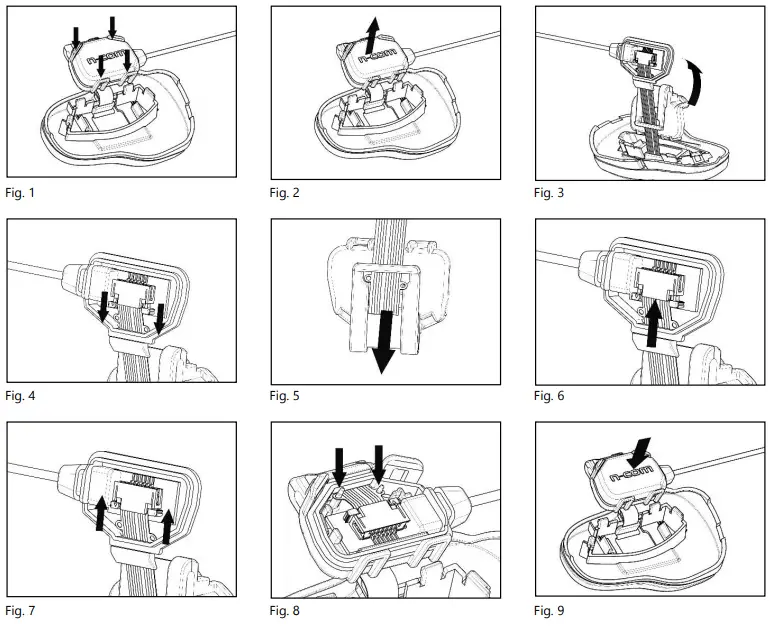 n-com

Fig. 1

n-com

Fig. 2

Fig. 3

Fig. 4

Fig. 5

Fig. 6

Fig. 7

Fig. 8

n-com

Fig. 9