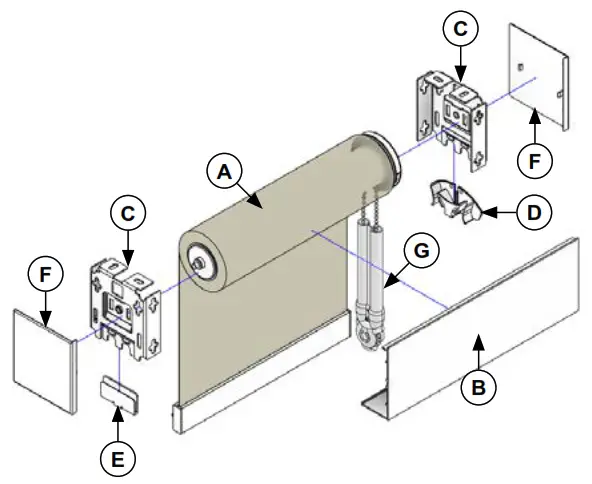 C
F
A
D
C
G
F
B
E