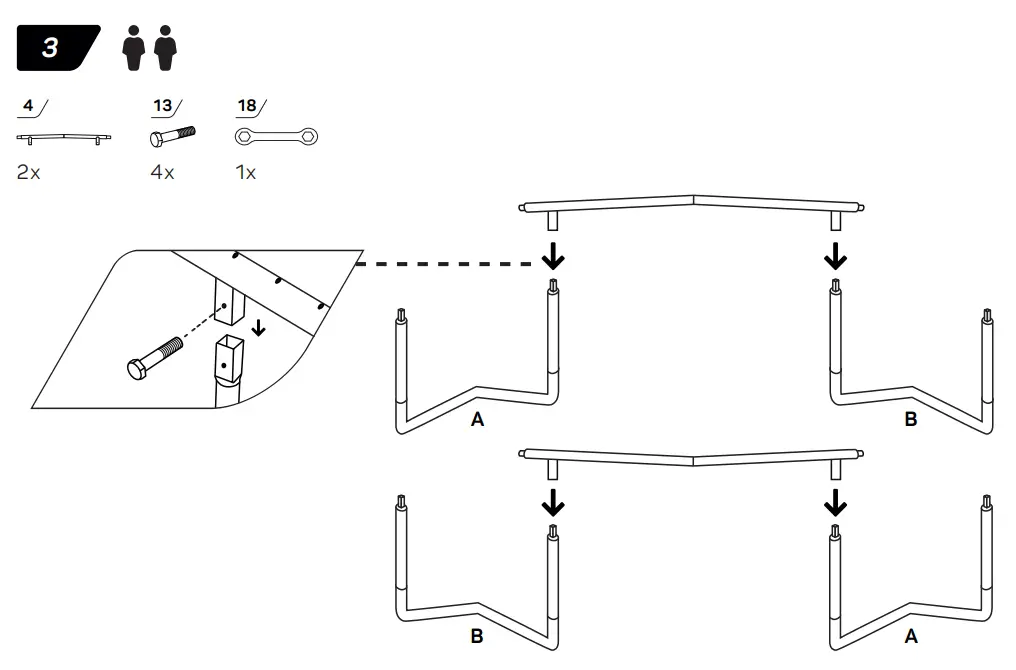 3

4
2x

13
4x

18
1x

A

B

B

A