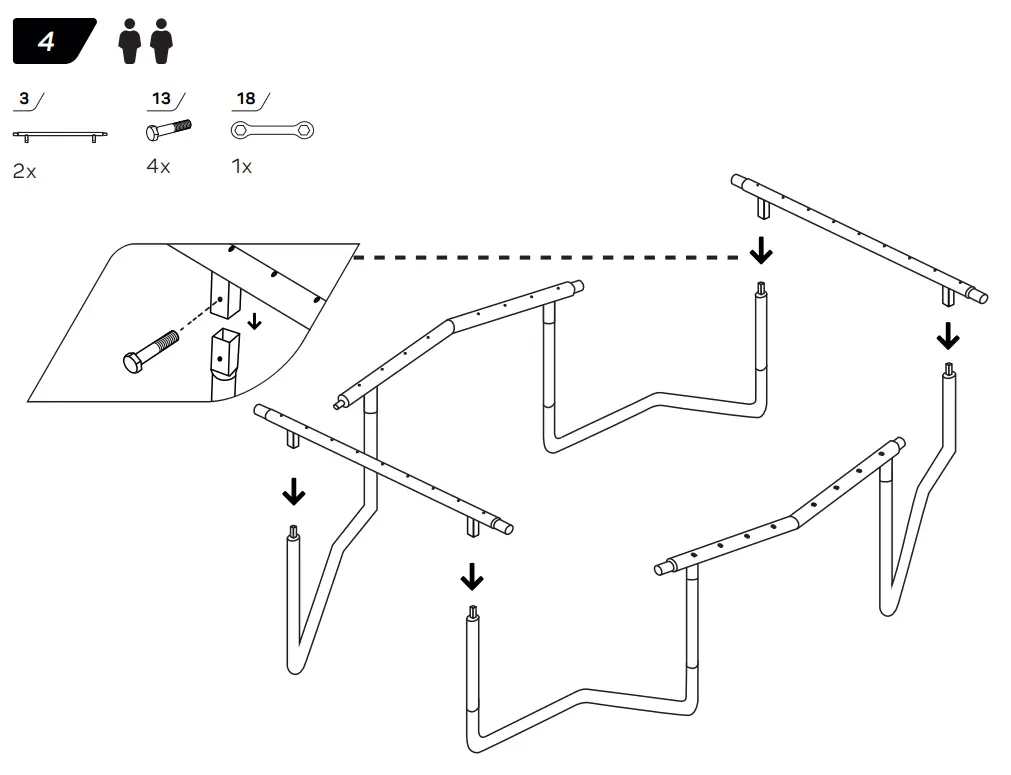 4

3
2x

13
4x

18
1x