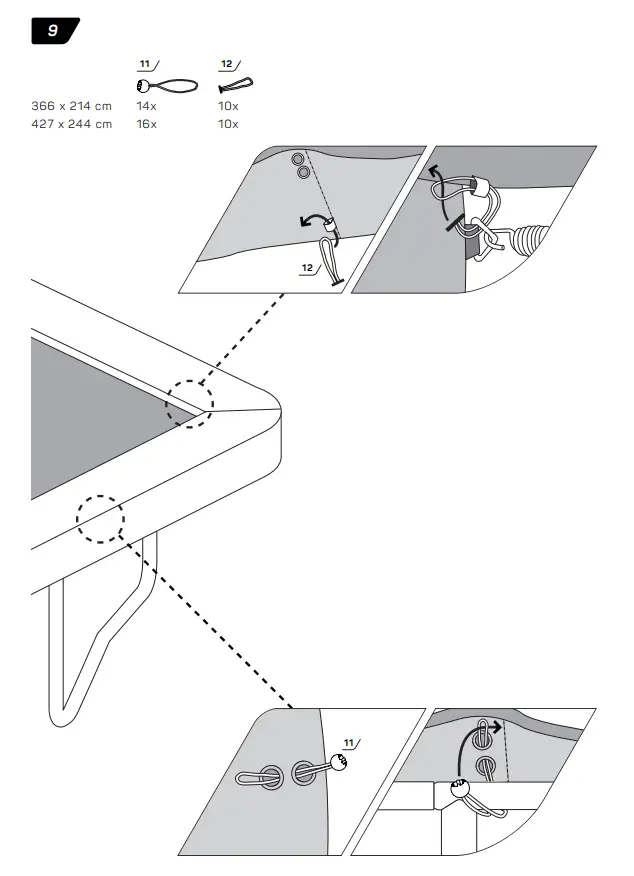 9

| | 11 | 12 |
|---|---|---|
| 366 x 214 cm | 14x | 10x |
| 427 x 244 cm | 16x | 10x |

12

11