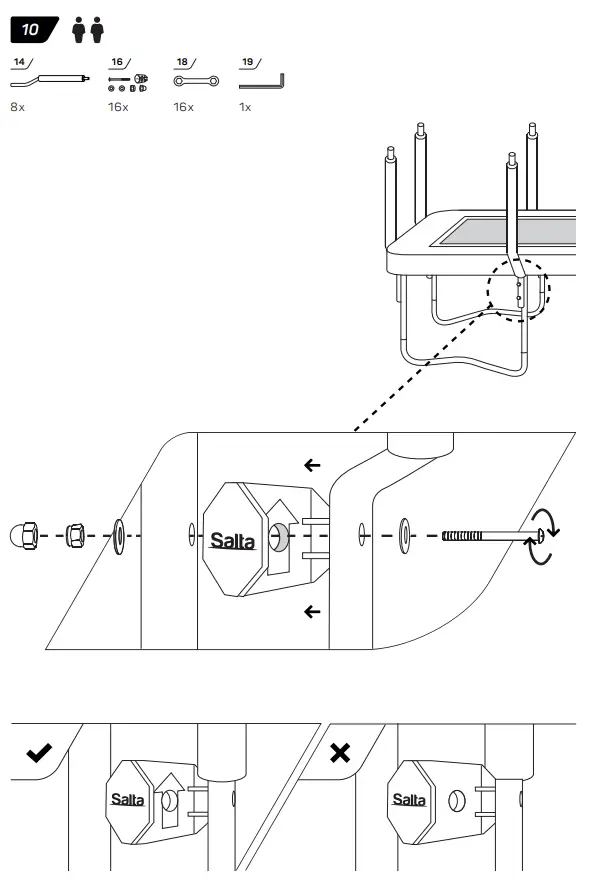 10

14
8x

16
16x

18
16x

19
1x

Salta

Salta

Salta