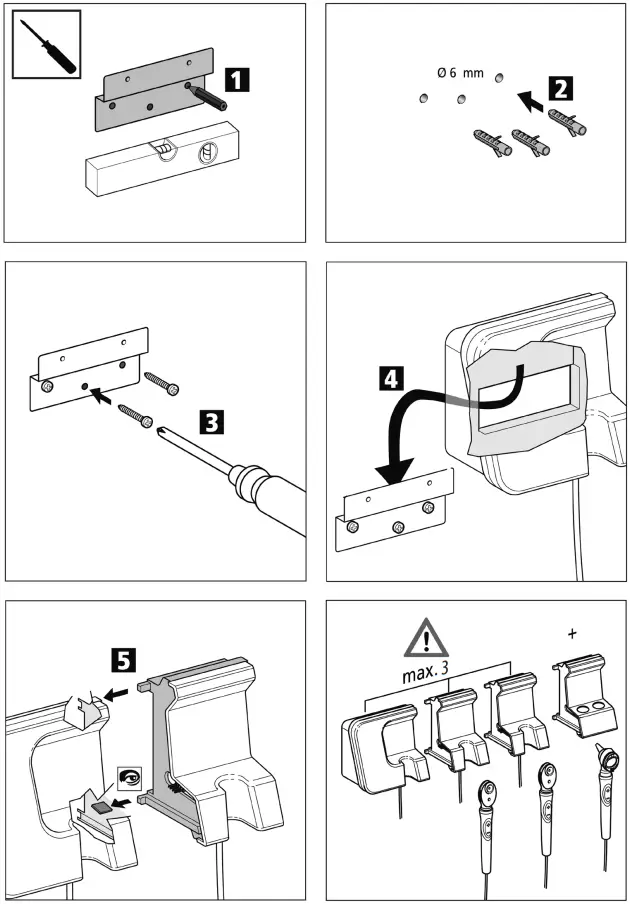 1

Ø 6 mm

2

3

4

5

max. 3

+