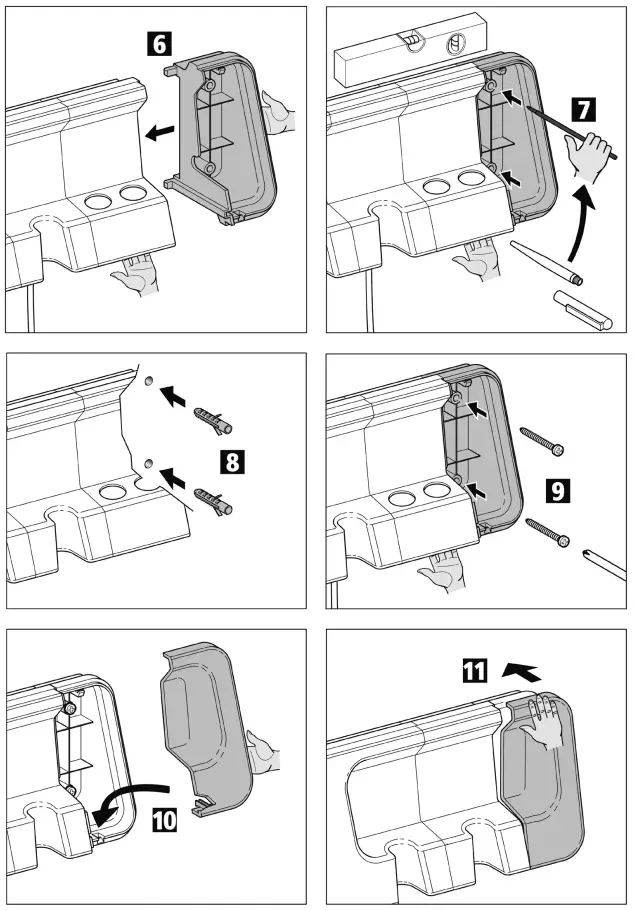 6

7

8

9

10

11