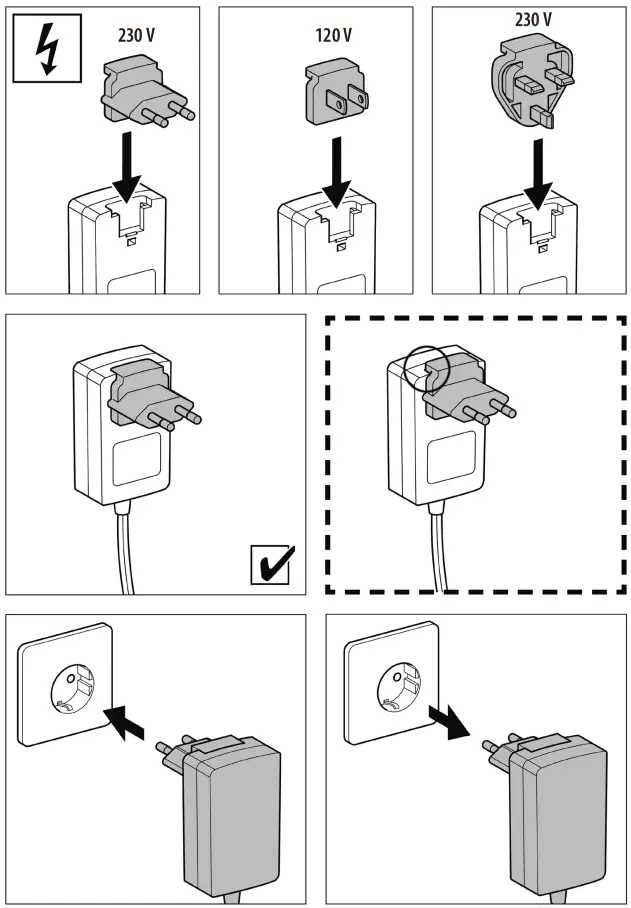 230 V

120 V

230 V