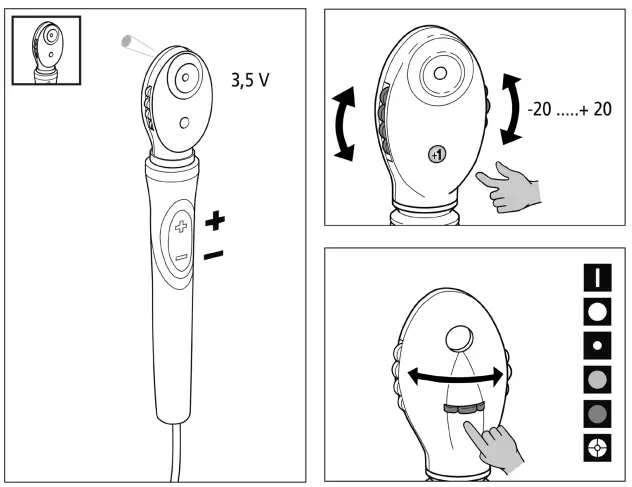 3,5 V

+

−

-20 .....+ 20

+1