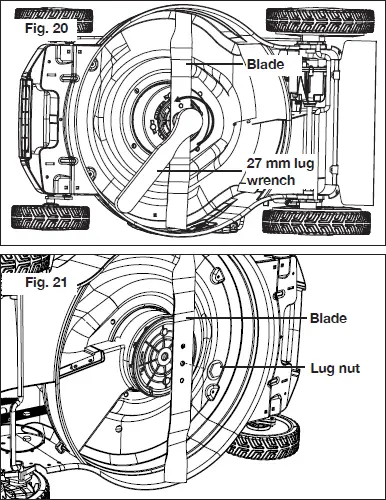 Fig. 20

Blade

27 mm lug wrench

Fig. 21

Blade

Lug nut