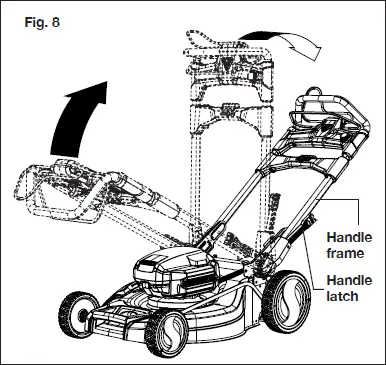 Fig. 8

Handle frame

Handle latch