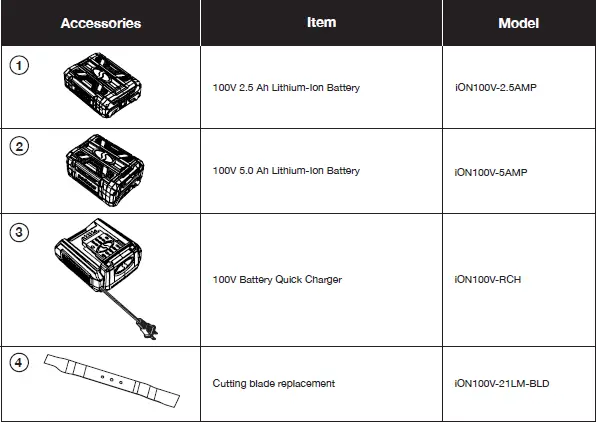 | Accessories | Item | Model |
|---|---|---|
| 1 | 100V 2.5 Ah Lithium-Ion Battery | iON100V-2.5AMP |
| 2 | 100V 5.0 Ah Lithium-Ion Battery | iON100V-5AMP |
| 3 | 100V Battery Quick Charger | iON100V-RCH |
| 4 | Cutting blade replacement | iON100V-21LM-BLD |