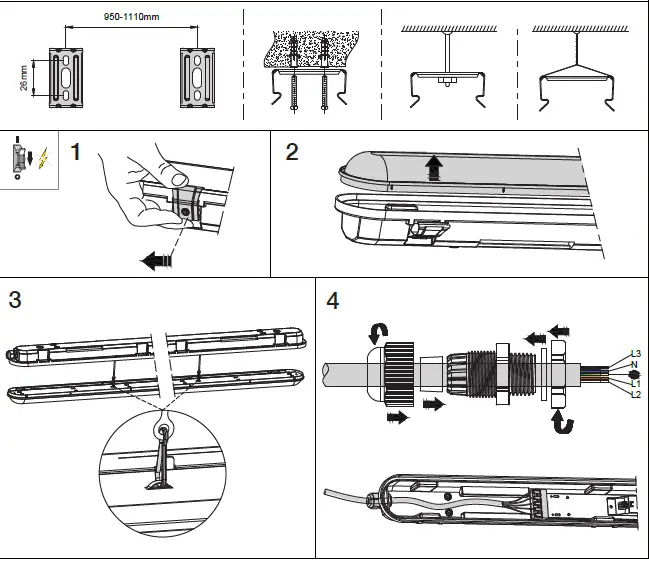 950-1110mm

26 mm

1

2

3

4

L3
N
L1
L2