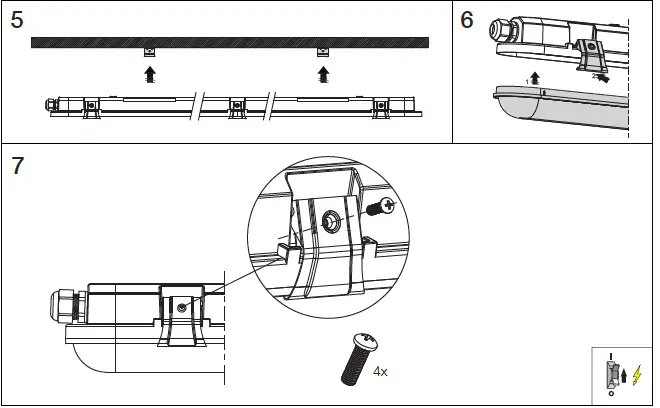 5

6

1

2

7

4x

I

O