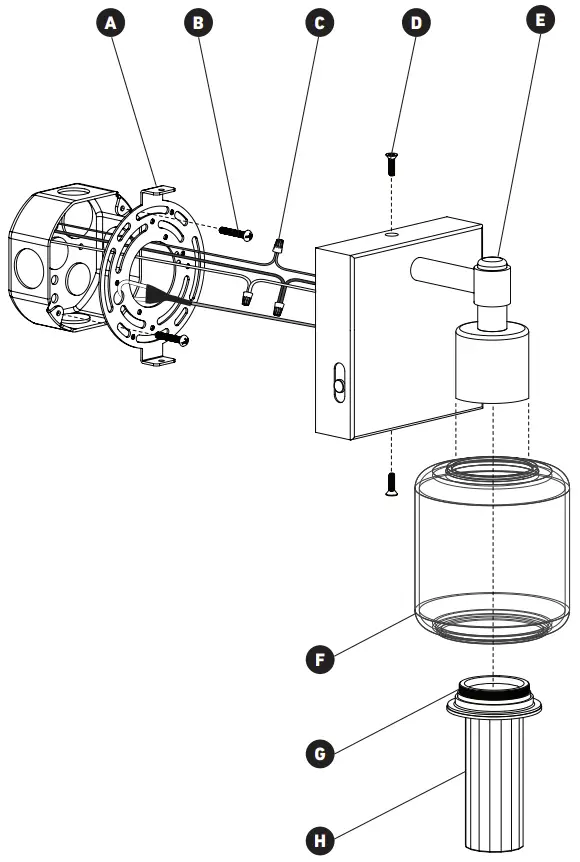 A
B
C
D
E
F
G
H