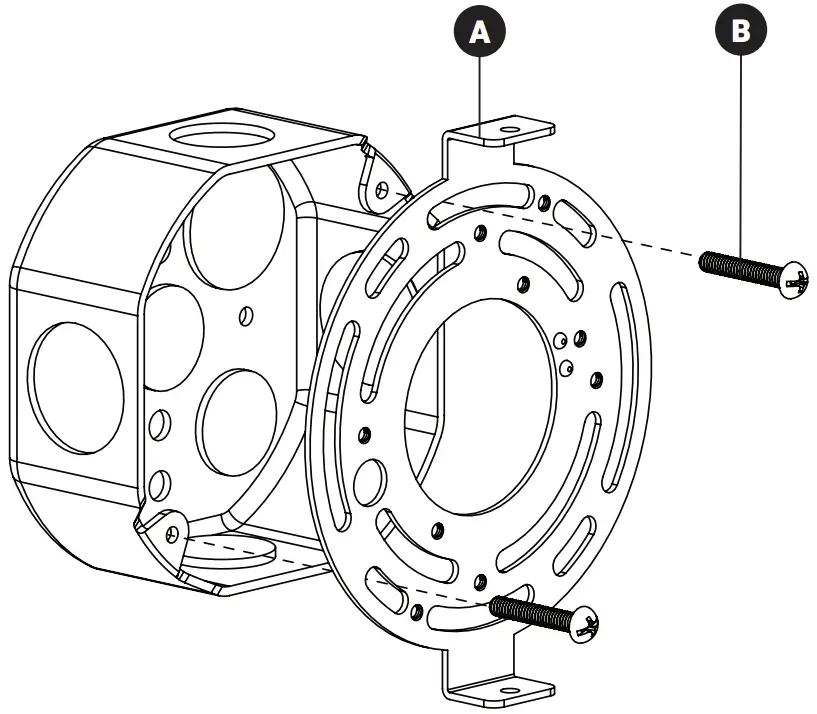 A
B