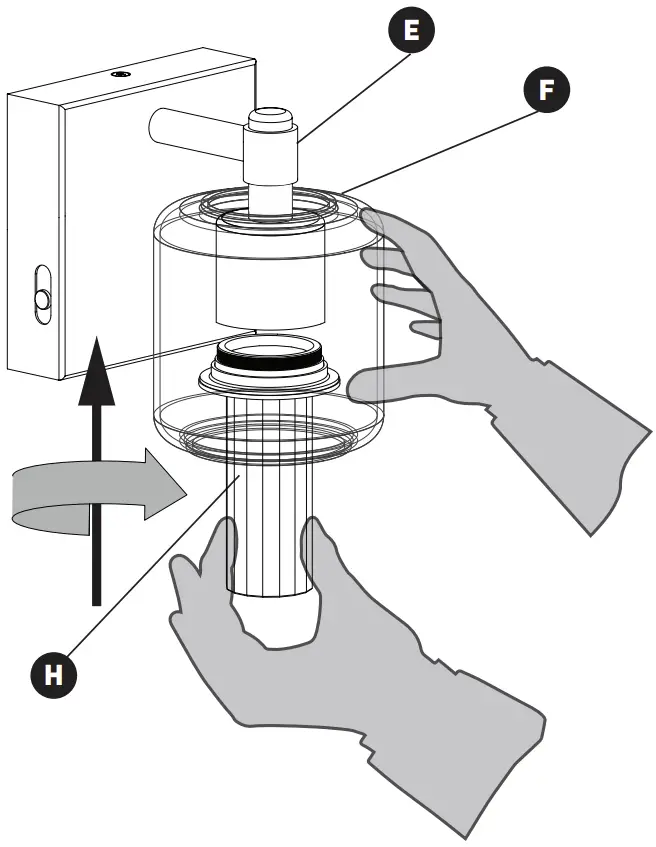 E

F

H