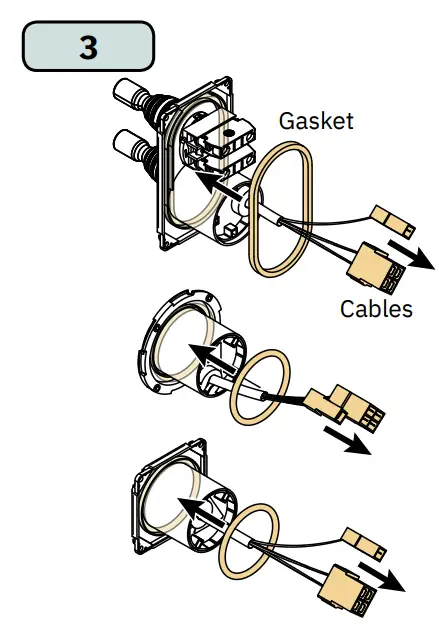 3

Gasket

Cables