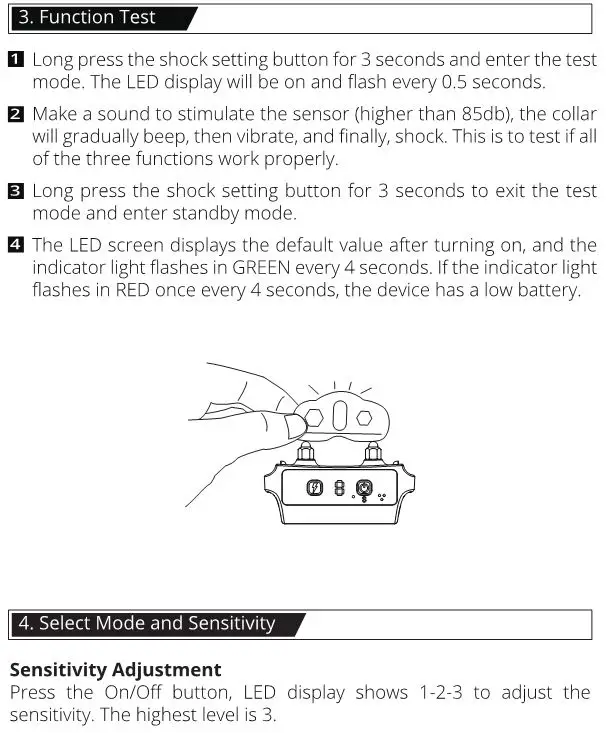 3. Function Test

1 Long press the shock setting button for 3 seconds and enter the test mode. The LED display will be on and flash every 0.5 seconds.

2 Make a sound to stimulate the sensor (higher than 85db), the collar will gradually beep, then vibrate, and finally, shock. This is to test if all of the three functions work properly.

3 Long press the shock setting button for 3 seconds to exit the test mode and enter standby mode.

4 The LED screen displays the default value after turning on, and the indicator light flashes in GREEN every 4 seconds. If the indicator light flashes in RED once every 4 seconds, the device has a low battery.

4. Select Mode and Sensitivity

Sensitivity Adjustment
Press the On/Off button, LED display shows 1-2-3 to adjust the sensitivity. The highest level is 3.