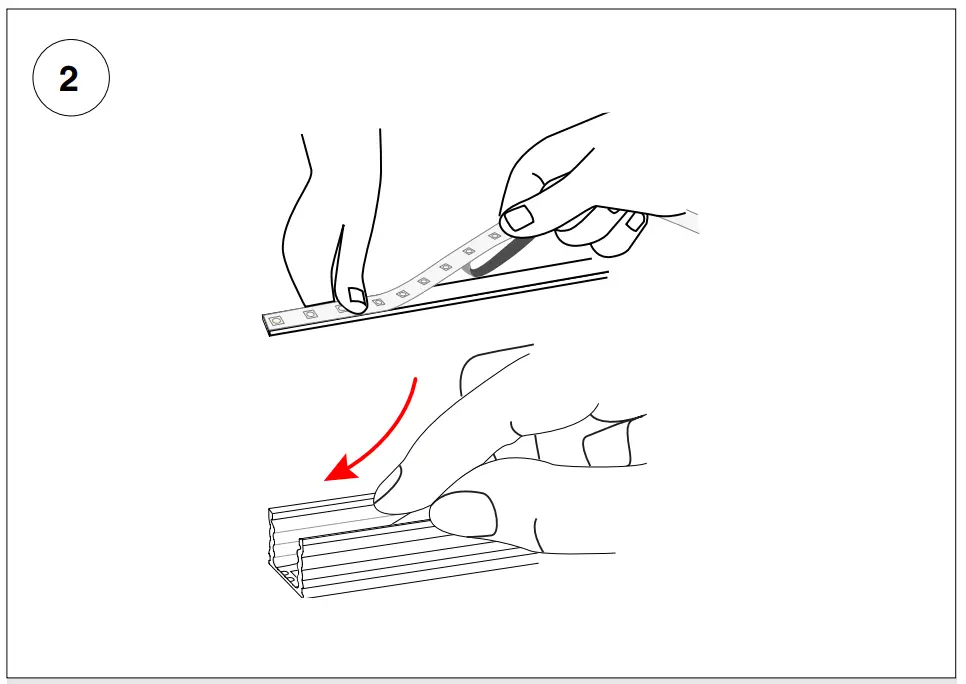 2