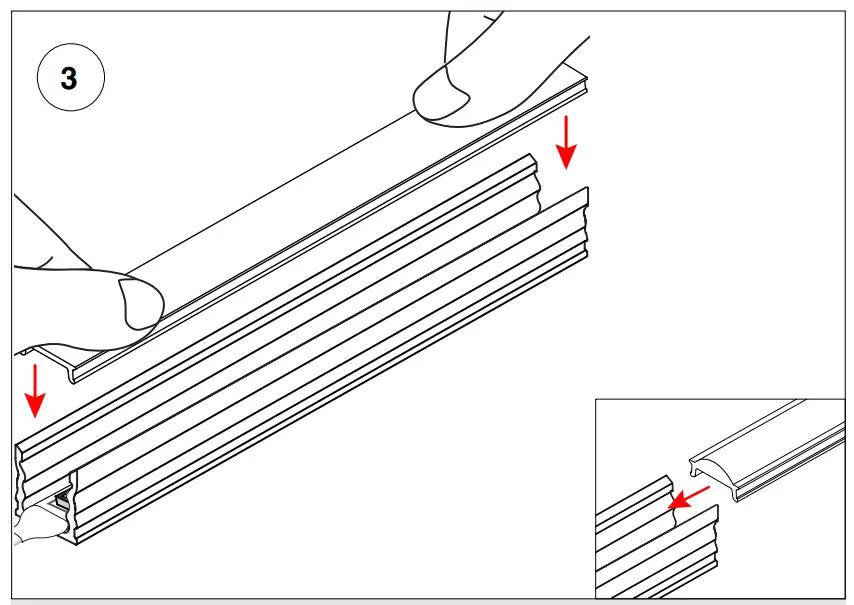 3