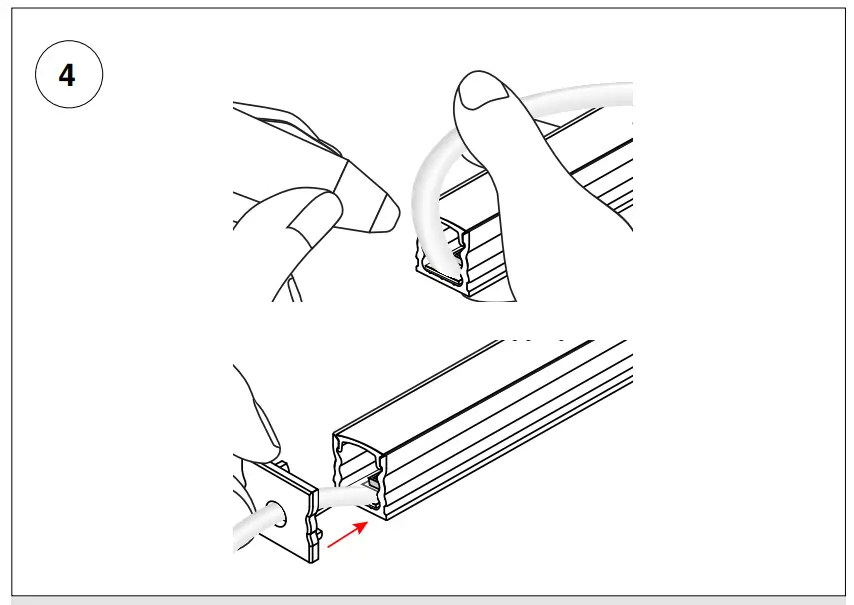 4