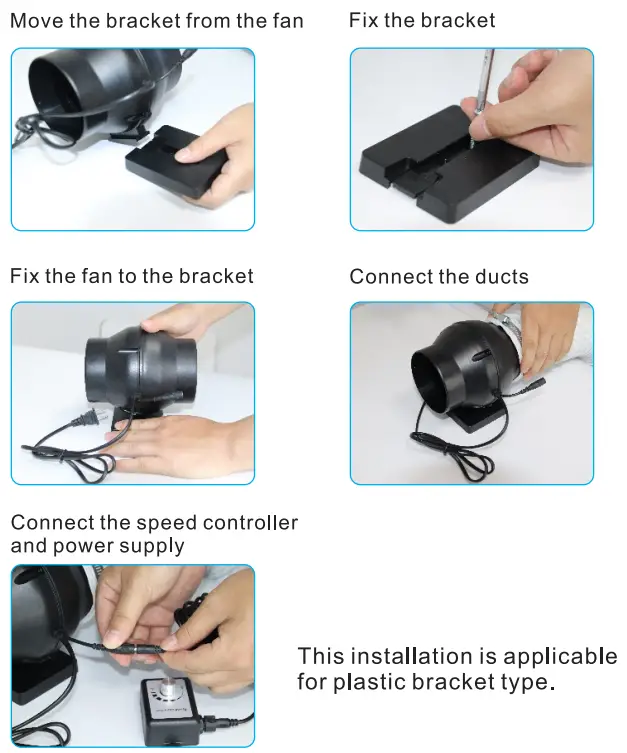 Move the bracket from the fan

Fix the bracket

Fix the fan to the bracket

Connect the ducts

Connect the speed controller and power supply

This installation is applicable for plastic bracket type.