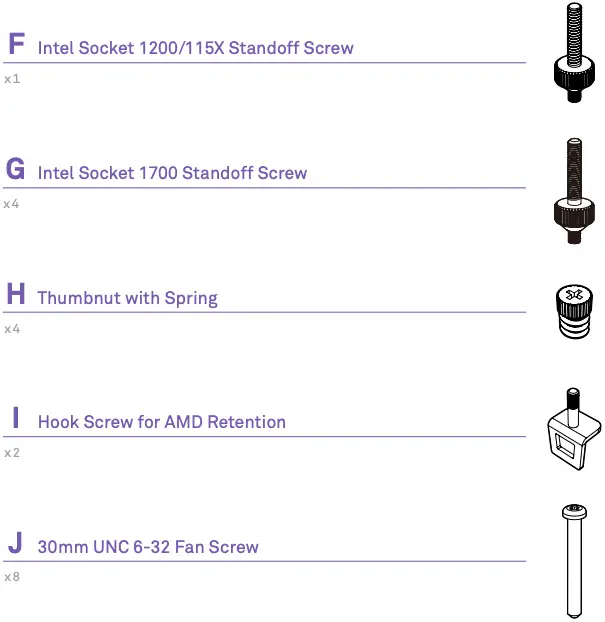 F Intel Socket 1200/115X Standoff Screw
x1

G Intel Socket 1700 Standoff Screw
x4

H Thumbnut with Spring
x4

I Hook Screw for AMD Retention
x2

J 30mm UNC 6-32 Fan Screw
x8