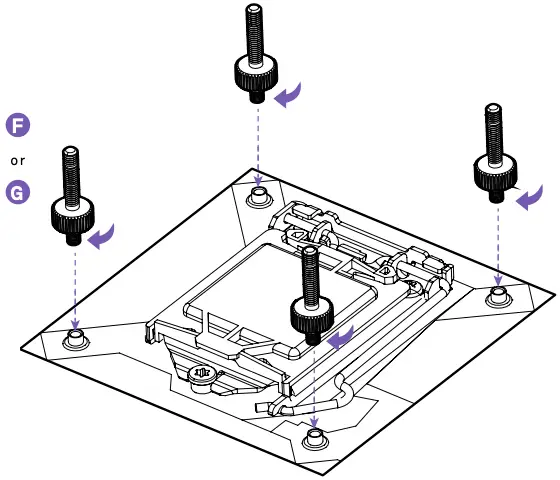 F
or
G