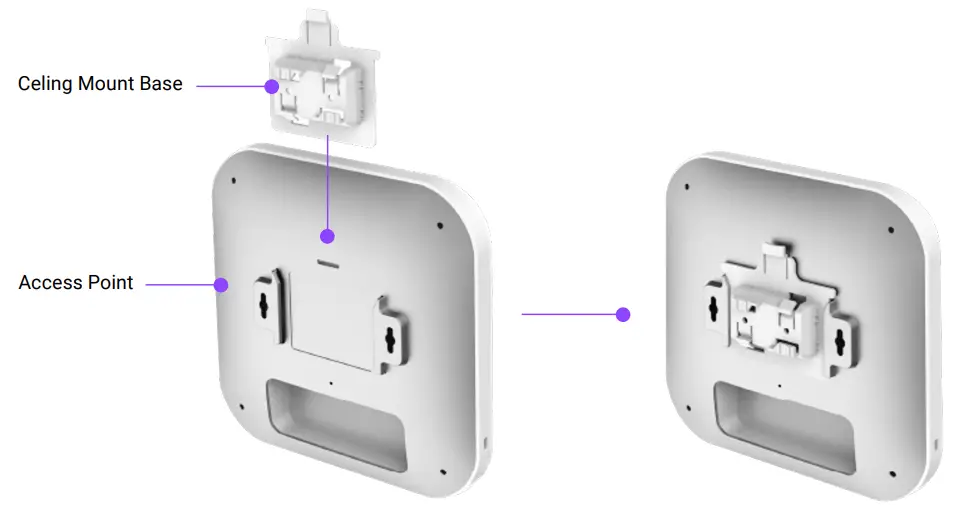 Celing Mount Base

Access Point