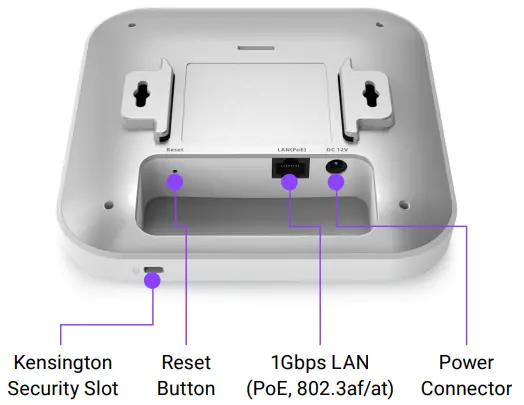 Reset
LAN(PoE)
DC 12V

Kensington Security Slot

Reset Button

1Gbps LAN (PoE, 802.3af/at)

Power Connector