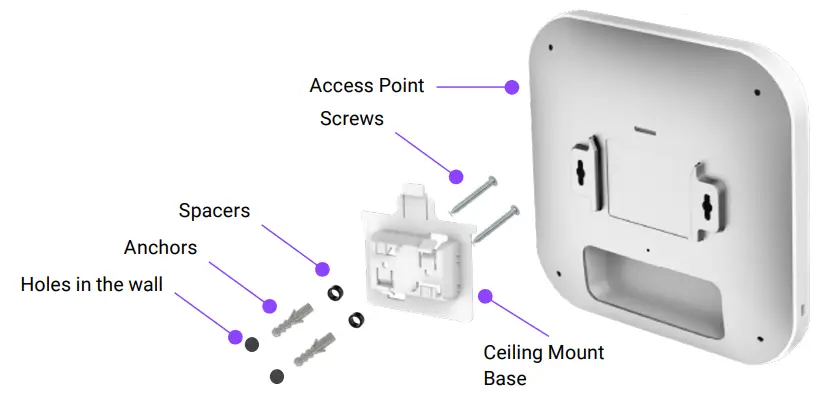 Access Point
Screws
Spacers
Anchors
Holes in the wall
Ceiling Mount Base