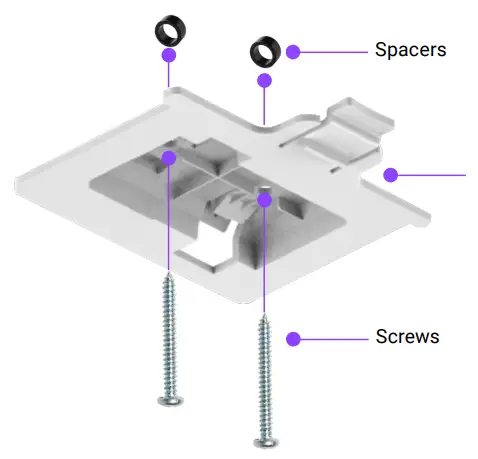 Spacers

Screws