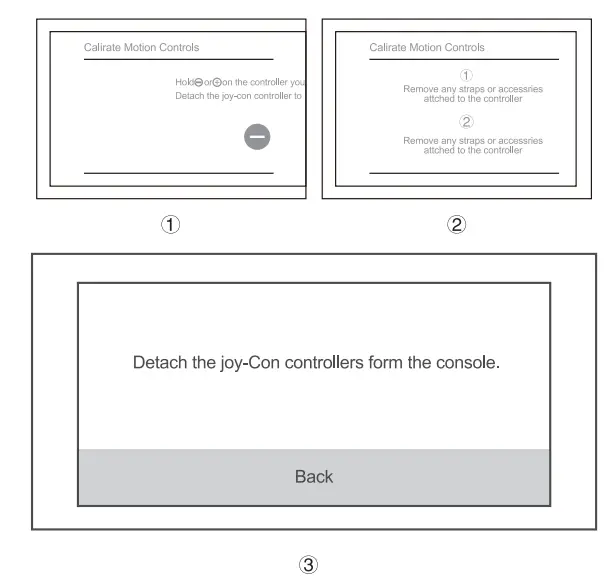 Calirate Motion Controls

Hold ⊖ or ⊕ on the controller you
Detach the joy-con controller to

①

Calirate Motion Controls

①
Remove any straps or accessries attched to the controller

②
Remove any straps or accessries attched to the controller

②

Detach the joy-Con controllers form the console.

Back

③