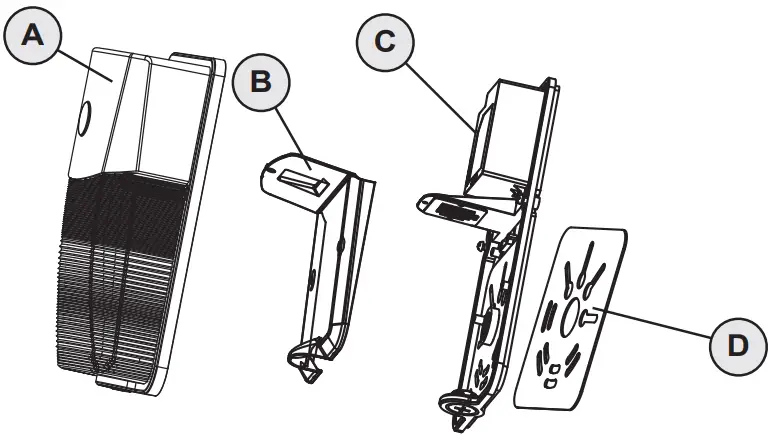 A

B

C

D