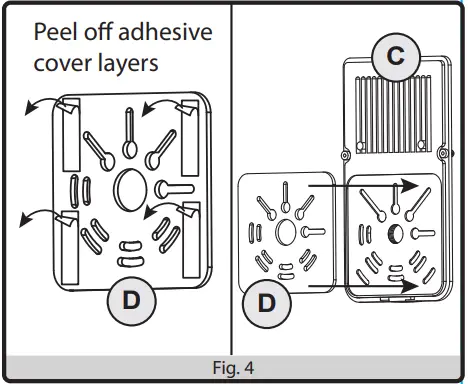 Peel off adhesive cover layers

D

C

D

Fig. 4