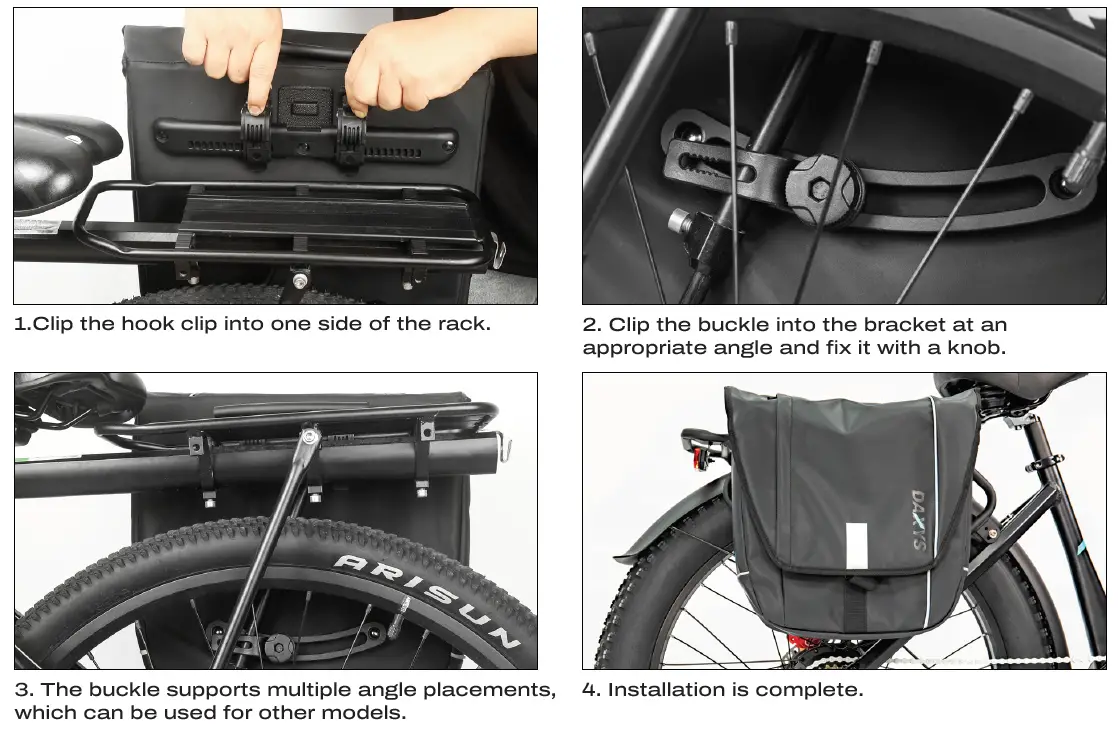 1.Clip the hook clip into one side of the rack.

2. Clip the buckle into the bracket at an appropriate angle and fix it with a knob.

ARISUN

3. The buckle supports multiple angle placements, which can be used for other models.

DAXYS

4. Installation is complete.