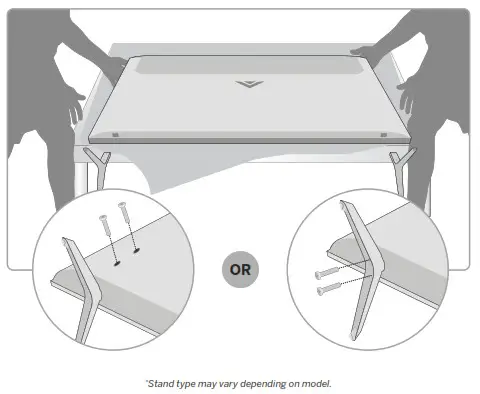 OR

*Stand type may vary depending on model.