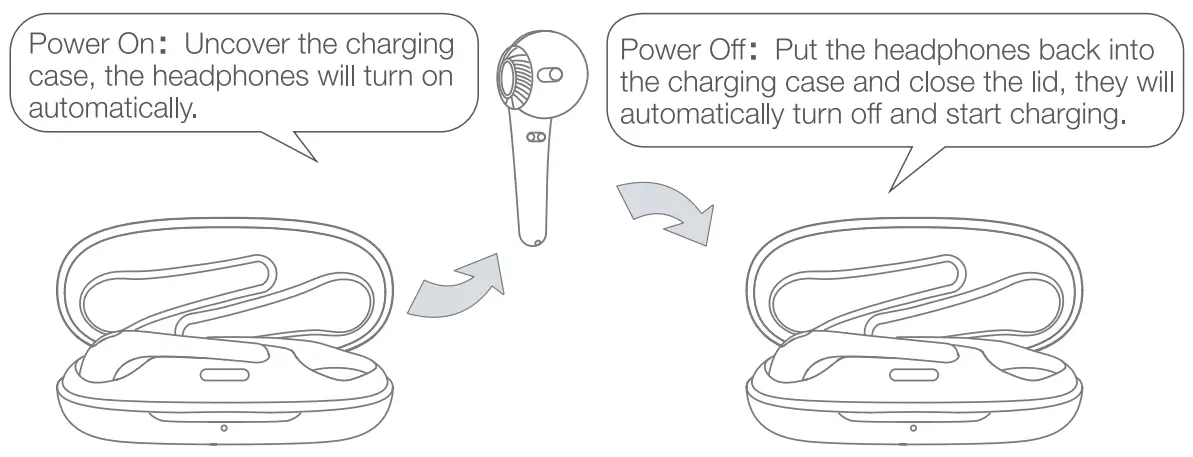 Power On: Uncover the charging case, the headphones will turn on automatically.

Power Off: Put the headphones back into the charging case and close the lid, they will automatically turn off and start charging.