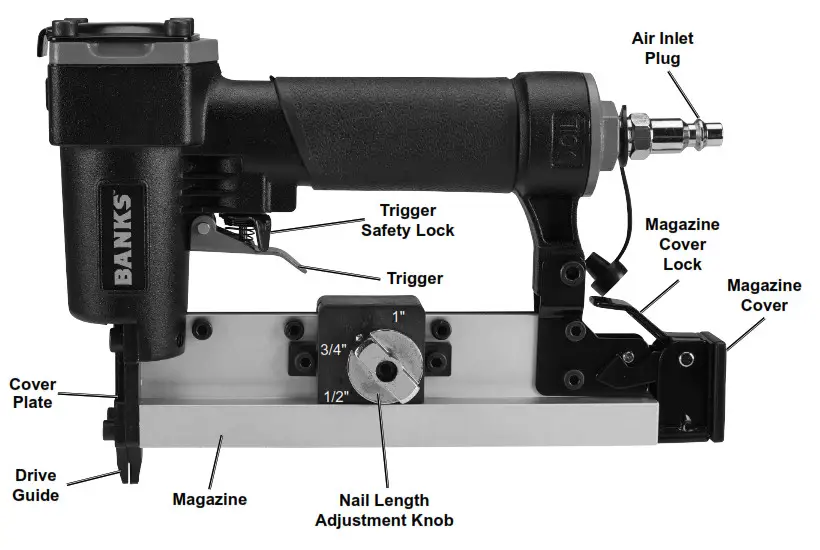 Air Inlet Plug

BANKS

Trigger Safety Lock

Trigger

Magazine Cover Lock

Magazine Cover

1"

3/4"

1/2"

Cover Plate

Drive Guide

Magazine

Nail Length Adjustment Knob